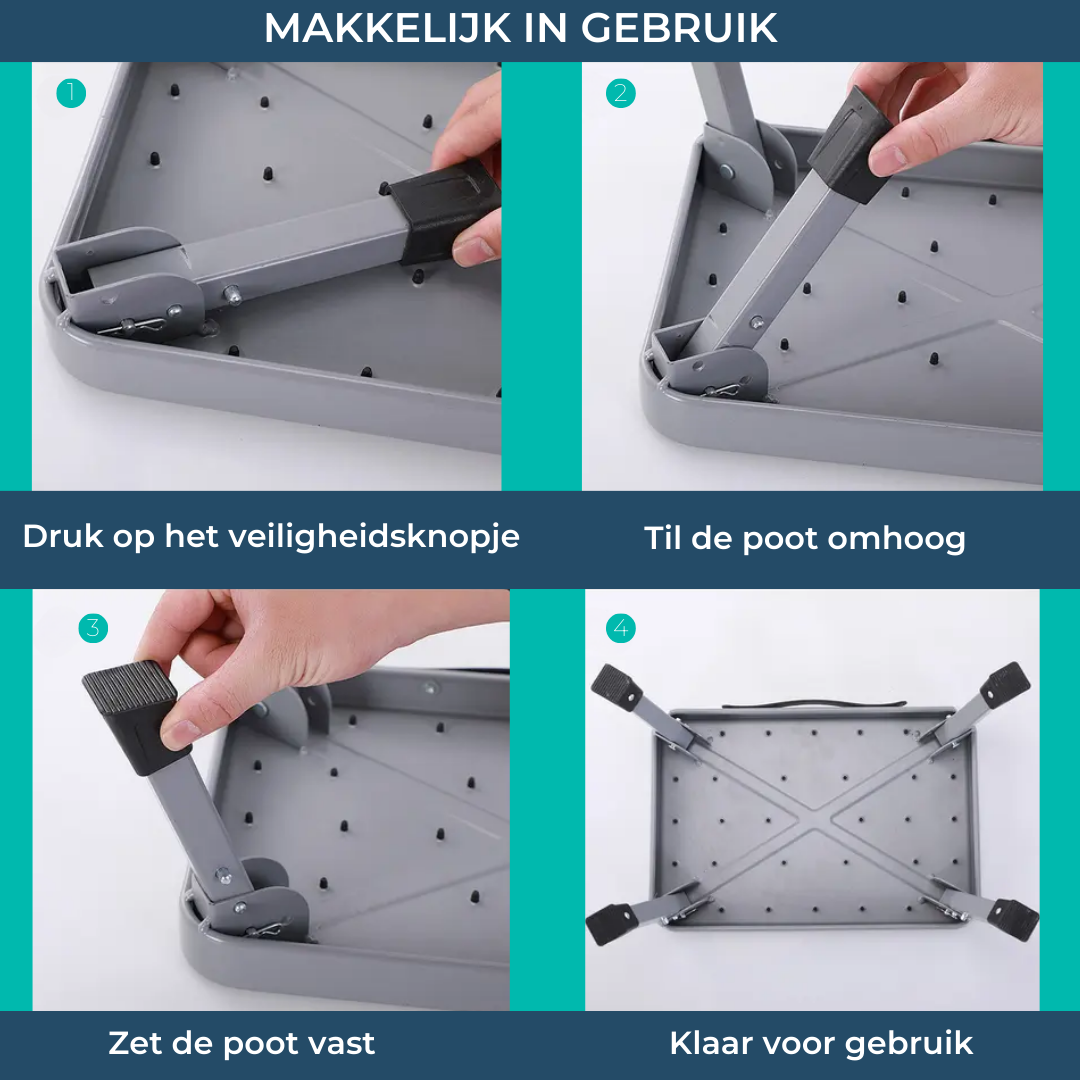 MAKKELIJK IN GEBRUIK

1

Druk op het veiligheidsknopje

2

Til de poot omhoog

3

Zet de poot vast

4

Klaar voor gebruik