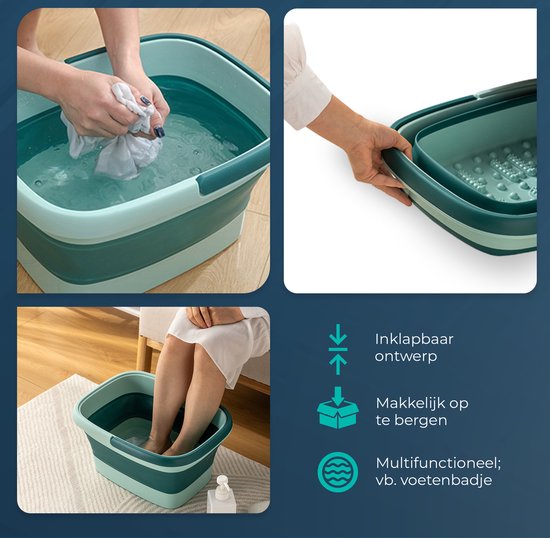 Inklapbaar ontwerp

Makkelijk op te bergen

Multifunctioneel; vb. voetenbadje