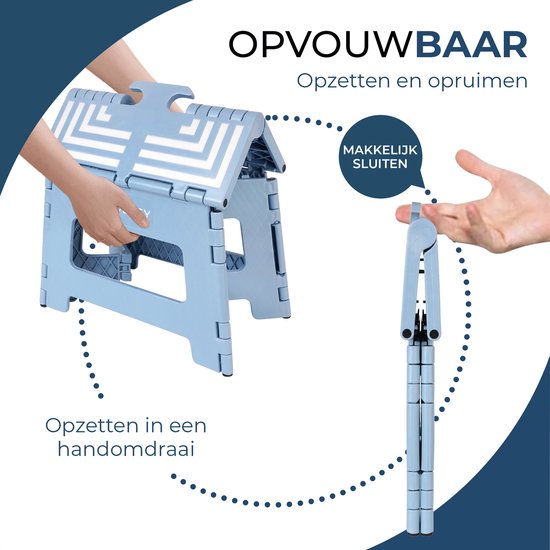 OPVOUWBAAR
Opzetten en opruimen

MAKKELIJK SLUITEN

Opzetten in een handomdraai