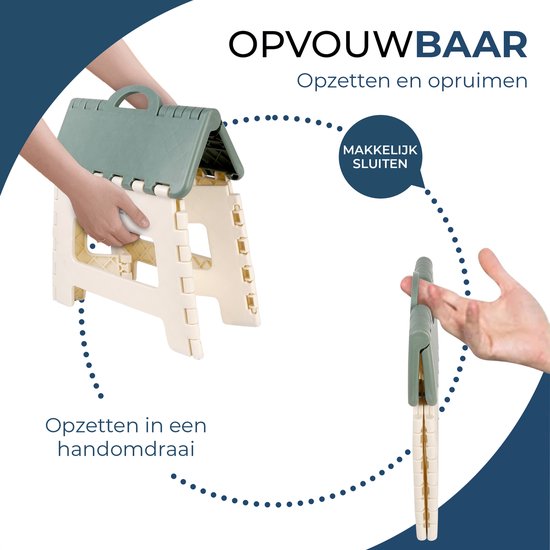 OPVOUWBAAR
Opzetten en opruimen

MAKKELIJK SLUITEN

Opzetten in een handomdraai