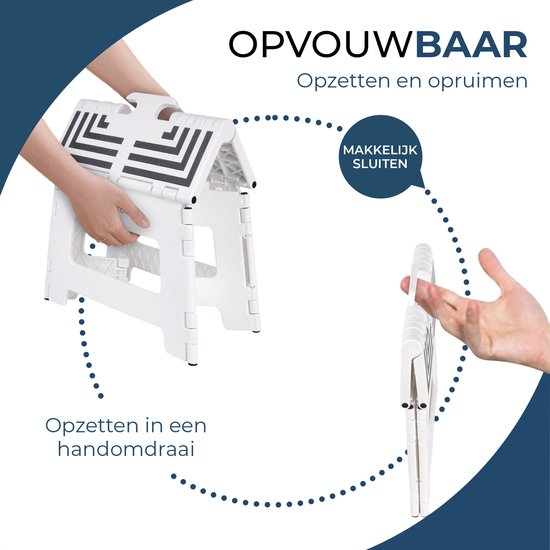 OPVOUWBAAR
Opzetten en opruimen

MAKKELIJK SLUITEN

Opzetten in een handomdraai