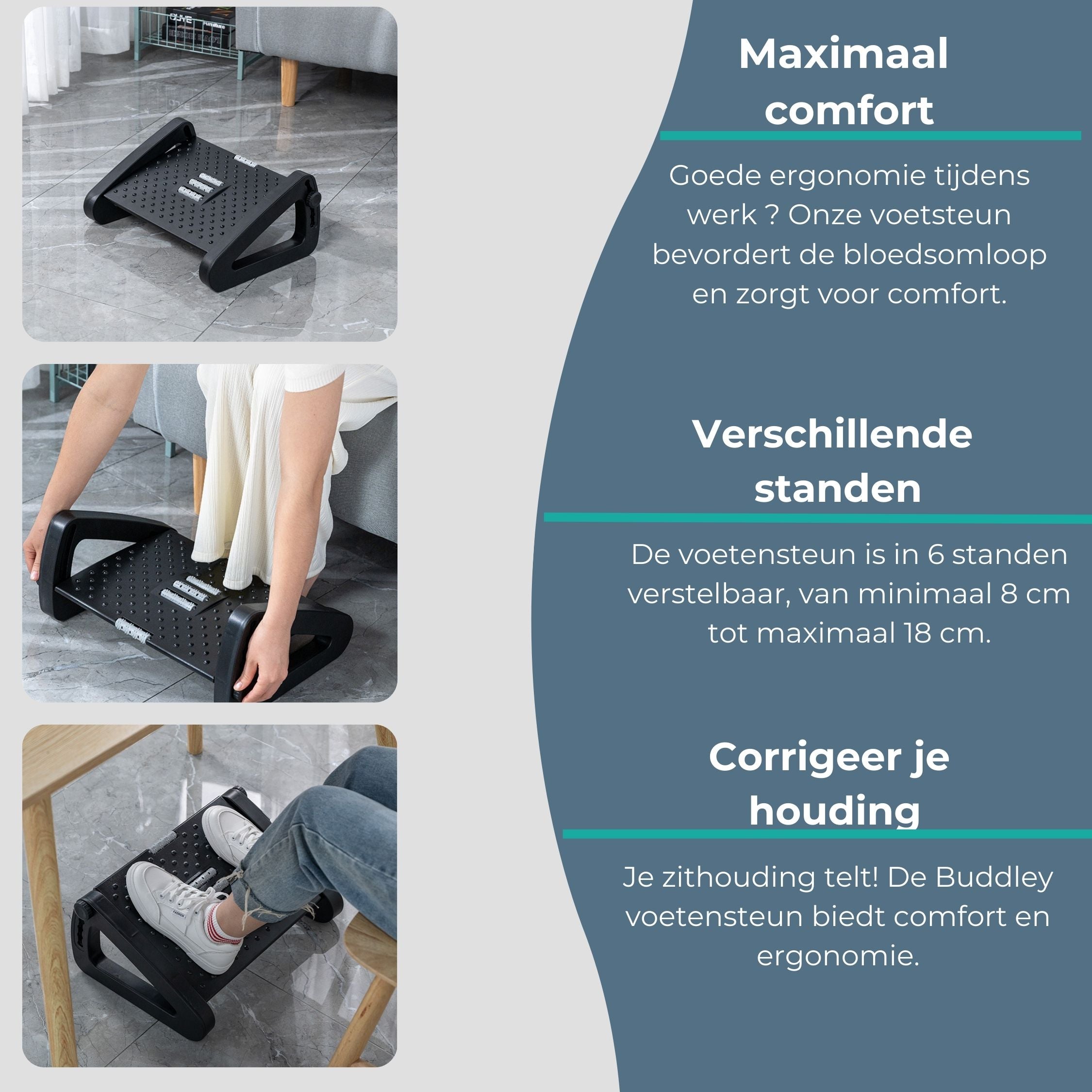 Maximaal comfort

Goede ergonomie tijdens werk ? Onze voetsteun bevordert de bloedsomloop en zorgt voor comfort.

Verschillende standen

De voetensteun is in 6 standen verstelbaar, van minimaal 8 cm tot maximaal 18 cm.

Corrigeer je houding

Je zithouding telt! De Buddley voetensteun biedt comfort en ergonomie.